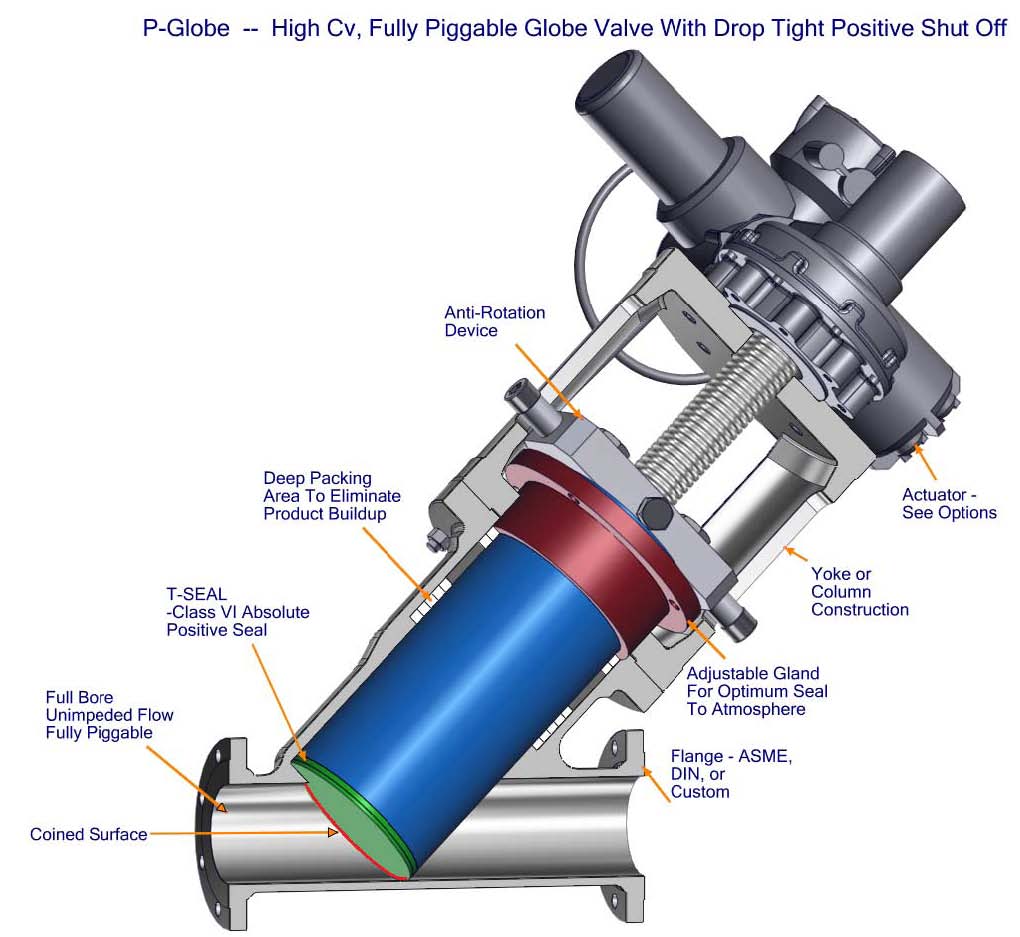 P-Globe -- High Cv, Fully Piggable Globe Valve With Drop Tight Positive Shut Off

Anti-Rotation Device

Deep Packing Area To Eliminate Product Buildup

Actuator - See Options

Yoke or Column Construction

T-SEAL -Class VI Absolute Positive Seal

Adjustable Gland For Optimum Seal To Atmosphere

Full Bore Unimpeded Flow Fully Piggable

Flange - ASME, DIN, or Custom

Coined Surface