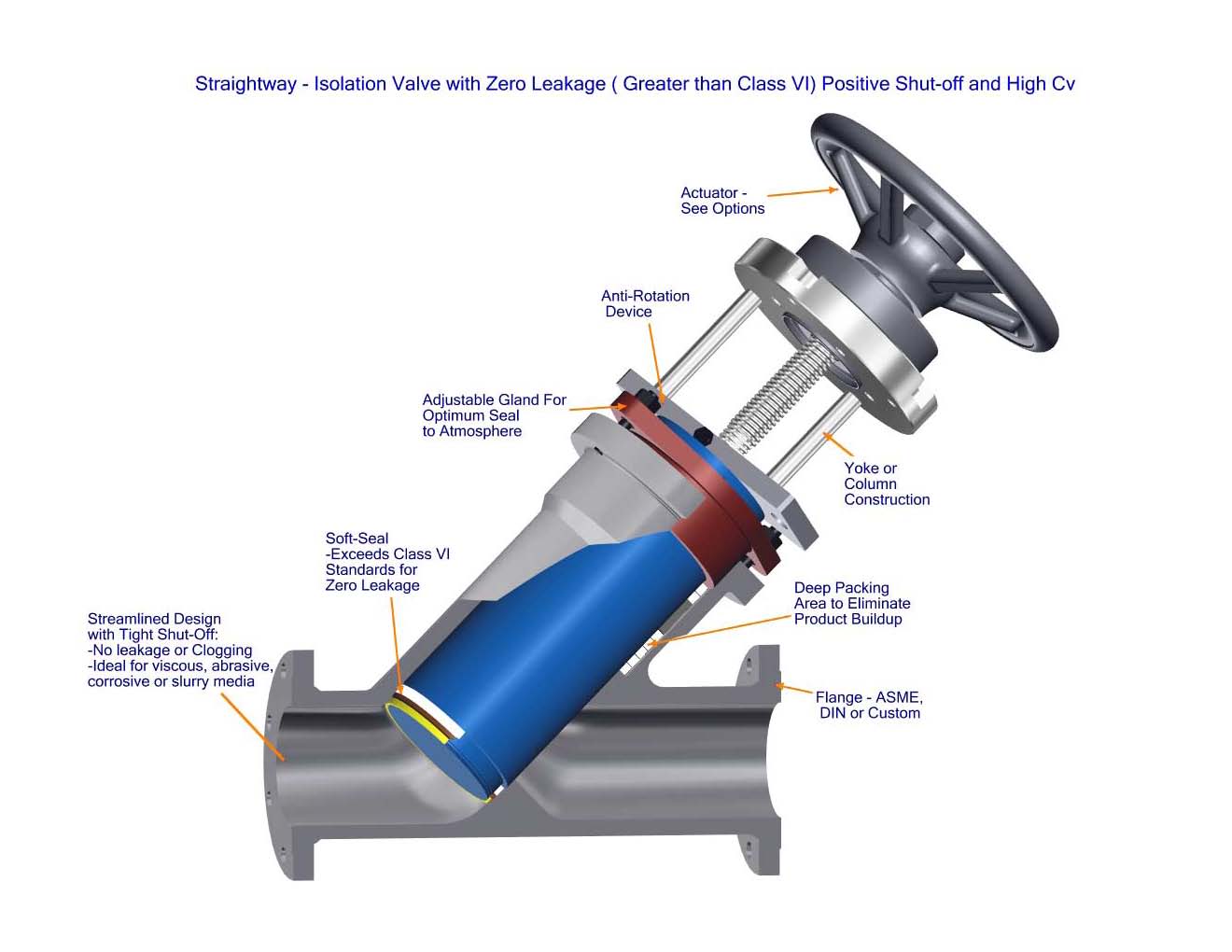 Straightway - Isolation Valve with Zero Leakage ( Greater than Class VI) Positive Shut-off and High Cv

Actuator - See Options

Anti-Rotation Device

Adjustable Gland For Optimum Seal to Atmosphere

Yoke or Column Construction

Soft-Seal -Exceeds Class VI Standards for Zero Leakage

Deep Packing Area to Eliminate Product Buildup

Streamlined Design with Tight Shut-Off: -No leakage or Clogging -Ideal for viscous, abrasive, corrosive or slurry media

Flange - ASME, DIN or Custom